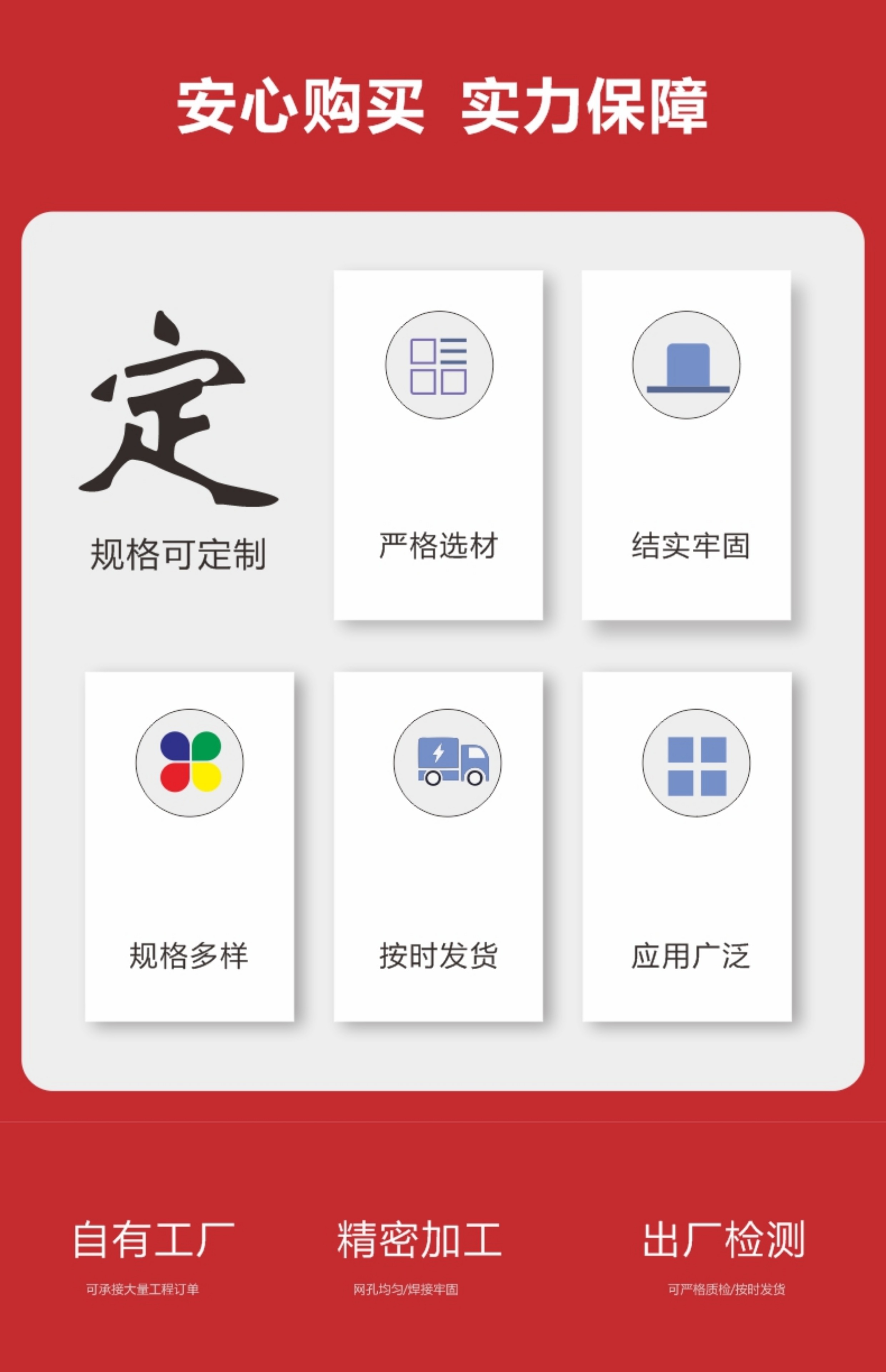 安心购买 实力保障

定

规格可定制

严格选材

结实牢固

规格多样

按时发货

应用广泛

自有工厂

可承接大量工程订单

精密加工

网孔均匀/焊接牢固

出厂检测

可严格质检/按时发货